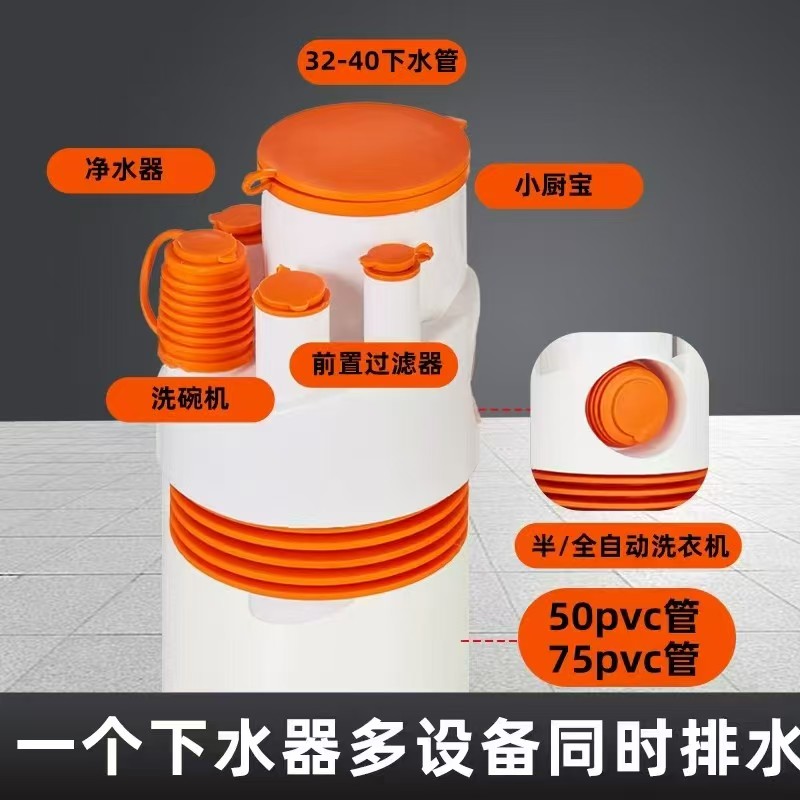 32-40下水管

净水器

小厨宝

前置过滤器

洗碗机

半/全自动洗衣机

50pvc管
75pvc管

一个下水器多设备同时排水